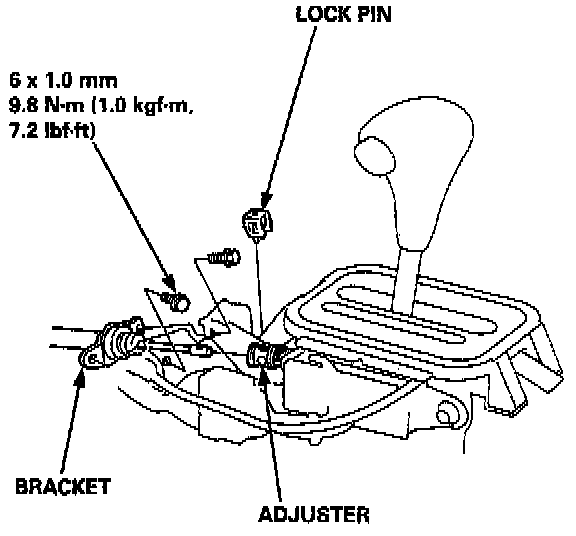 LOCK PIN

6 x 1.0 mm
9.8 N·m (1.0 kgf·m, 7.2 lbf·ft)

BRACKET

ADJUSTER