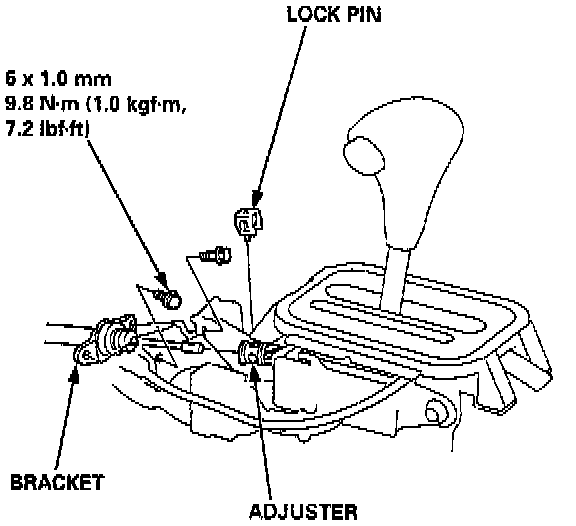 LOCK PIN

6 x 1.0 mm
9.8 N·m (1.0 kgf·m, 7.2 lbf·ft)

BRACKET

ADJUSTER