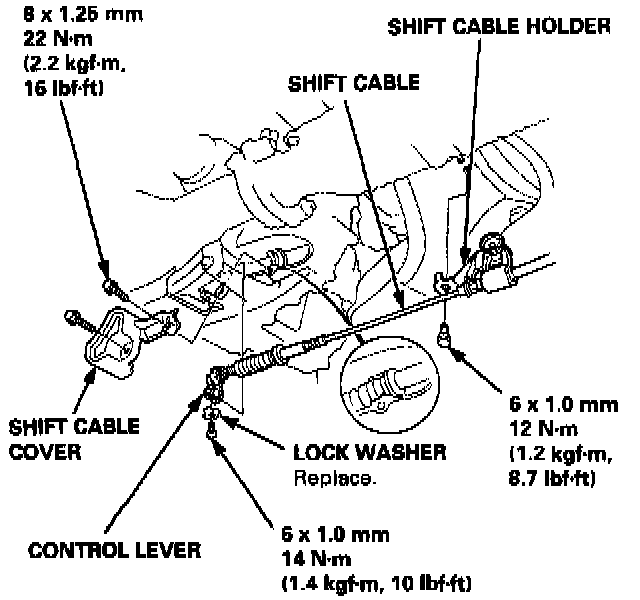 8 x 1.25 mm
22 N·m
(2.2 kgf·m,
16 lbf·ft)

SHIFT CABLE HOLDER

SHIFT CABLE

SHIFT CABLE COVER

LOCK WASHER
Replace.

6 x 1.0 mm
12 N·m
(1.2 kgf·m,
8.7 lbf·ft)

CONTROL LEVER

6 x 1.0 mm
14 N·m
(1.4 kgf·m, 10 lbf·ft)