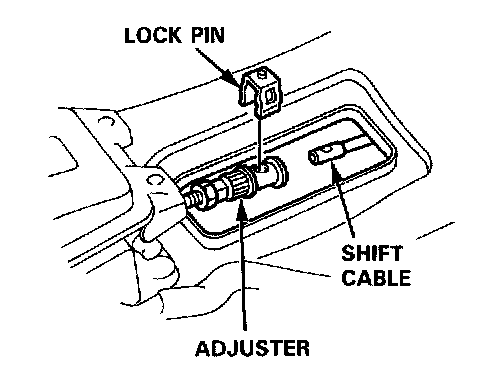 LOCK PIN

SHIFT CABLE

ADJUSTER