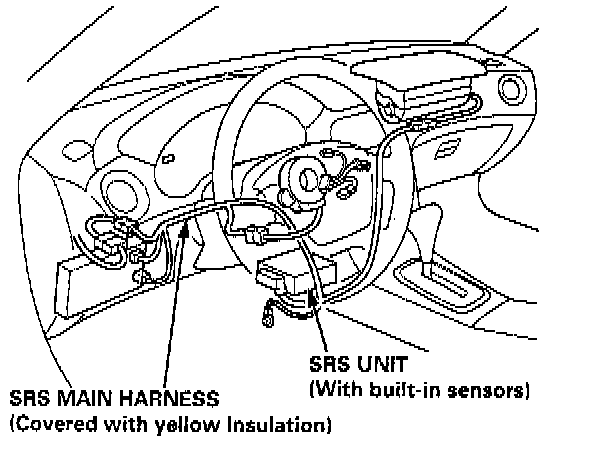 SRS UNIT
(With built-in sensors)

SRS MAIN HARNESS
(Covered with yellow Insulation)