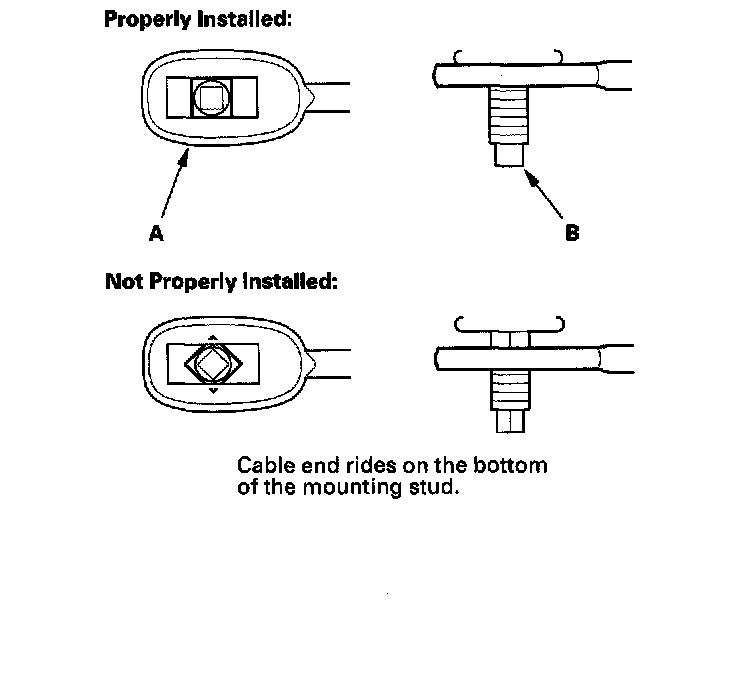 Properly Installed:

A

B

Not Properly Installed:

Cable end rides on the bottom of the mounting stud.