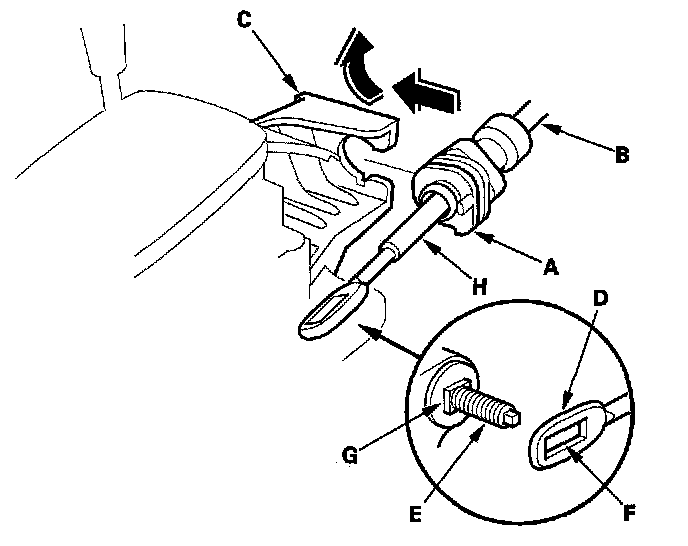 C
B
A
H
D
G
E
F