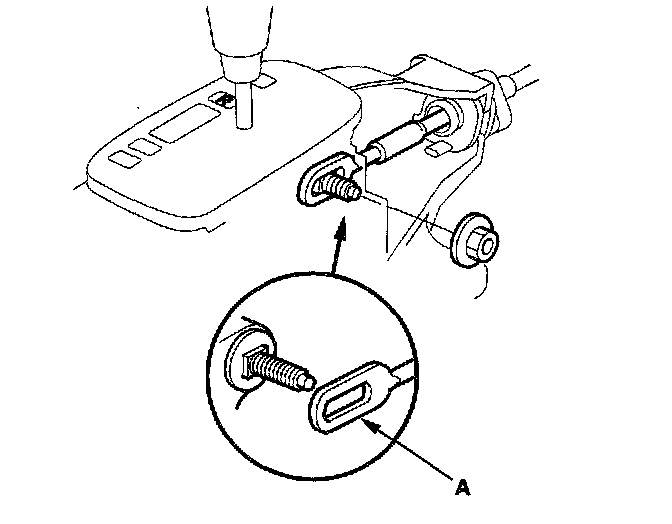 A