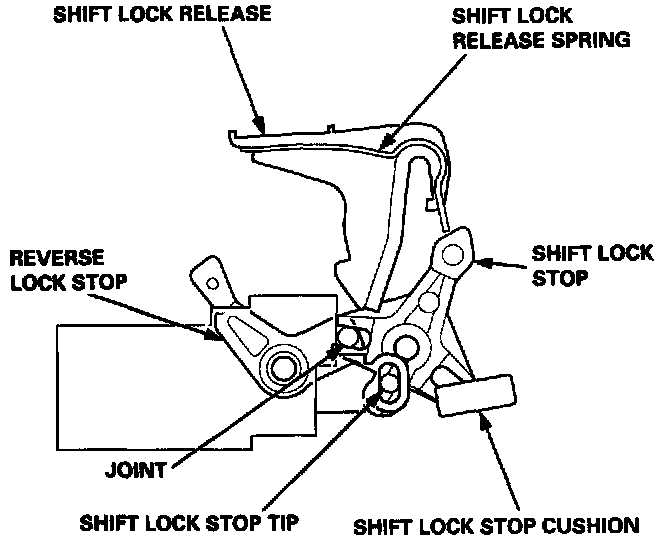 SHIFT LOCK RELEASE

SHIFT LOCK
RELEASE SPRING

REVERSE
LOCK STOP

SHIFT LOCK
STOP

JOINT

SHIFT LOCK STOP TIP

SHIFT LOCK STOP CUSHION