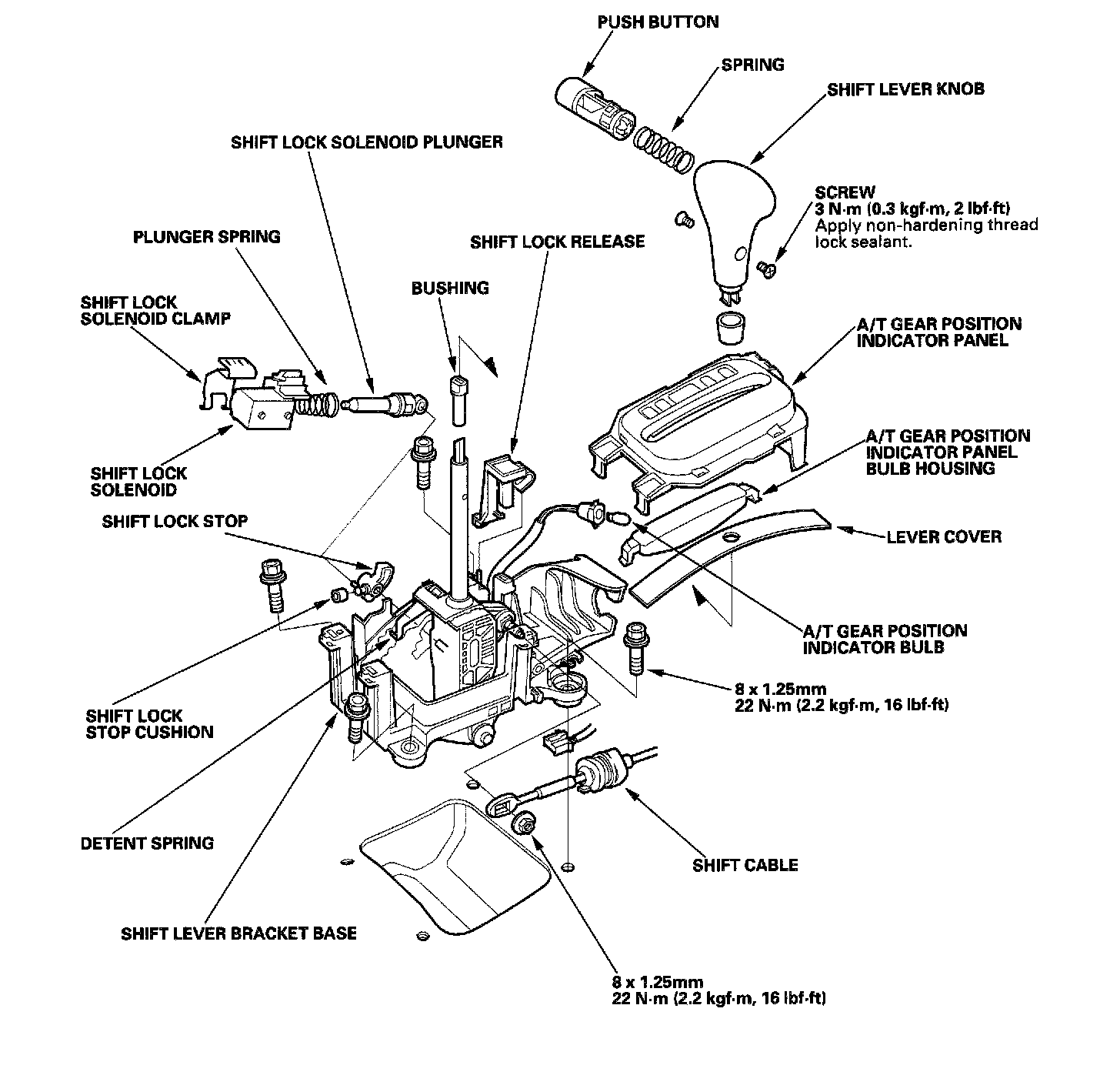 PUSH BUTTON

SPRING

SHIFT LEVER KNOB

SHIFT LOCK SOLENOID PLUNGER

SCREW
3 N·m (0.3 kgf·m, 2 lbf·ft)
Apply non-hardening thread lock sealant.

PLUNGER SPRING

SHIFT LOCK RELEASE

BUSHING

SHIFT LOCK SOLENOID CLAMP

A/T GEAR POSITION INDICATOR PANEL

A/T GEAR POSITION INDICATOR PANEL BULB HOUSING

SHIFT LOCK SOLENOID

SHIFT LOCK STOP

LEVER COVER

A/T GEAR POSITION INDICATOR BULB

8 x 1.25mm
22 N·m (2.2 kgf·m, 16 lbf·ft)

SHIFT LOCK STOP CUSHION

DETENT SPRING

SHIFT CABLE

SHIFT LEVER BRACKET BASE

8 x 1.25mm
22 N·m (2.2 kgf·m, 16 lbf·ft)