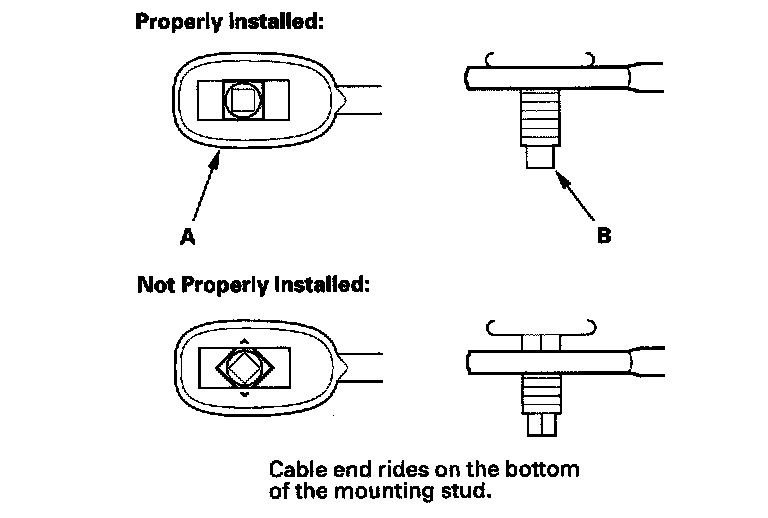 Properly Installed:

A

B

Not Properly Installed:

Cable end rides on the bottom of the mounting stud.