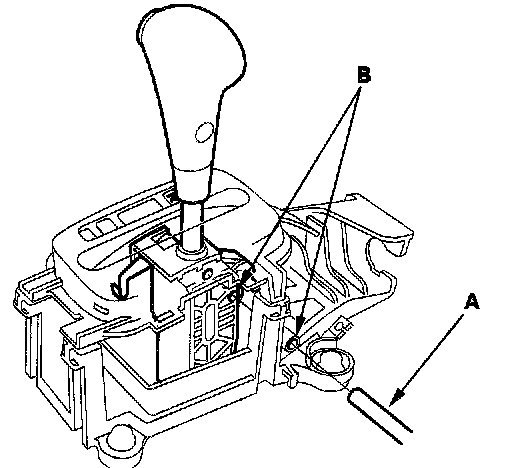 B

A