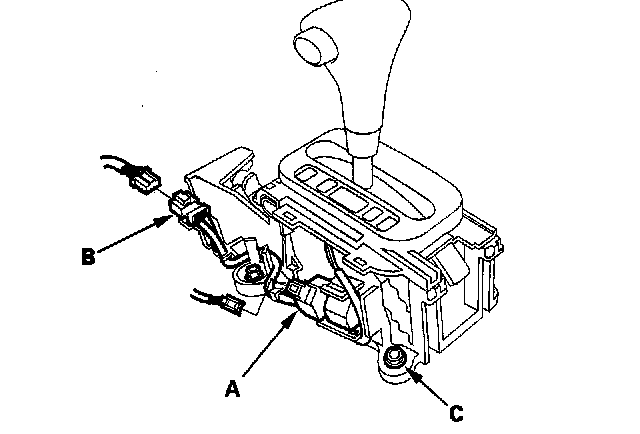 B
A
C