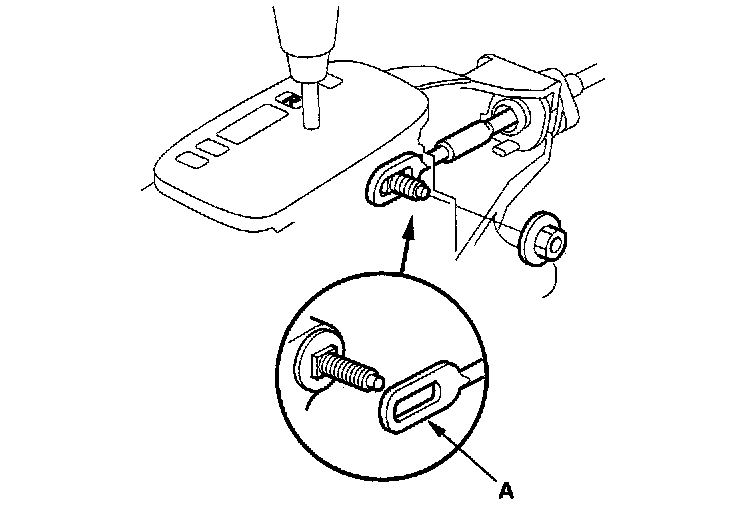 A