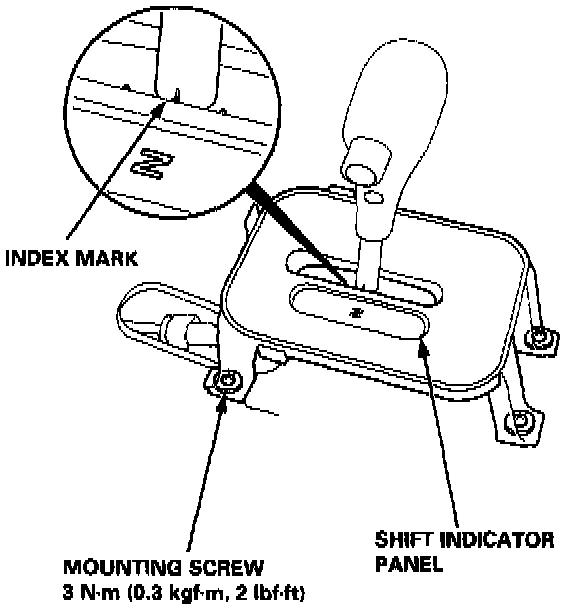 N

INDEX MARK

SHIFT INDICATOR PANEL

MOUNTING SCREW
3 N·m (0.3 kgf·m, 2 lbf·ft)