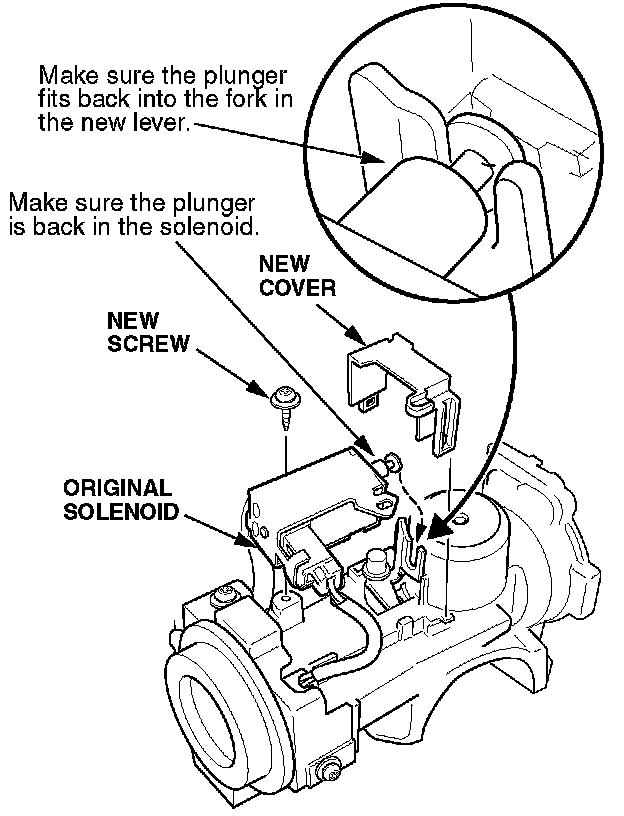 Make sure the plunger fits back into the fork in the new lever.

Make sure the plunger is back in the solenoid.

NEW COVER

NEW SCREW

ORIGINAL SOLENOID