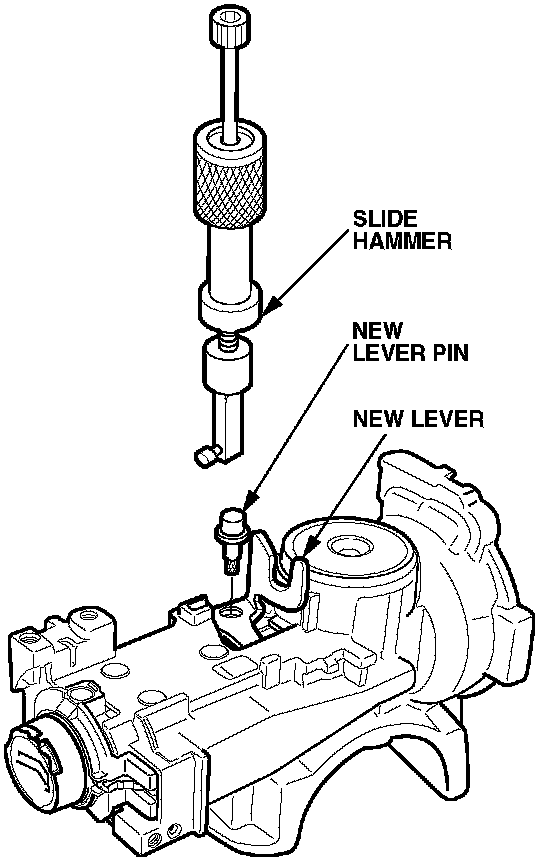 SLIDE HAMMER

NEW LEVER PIN

NEW LEVER