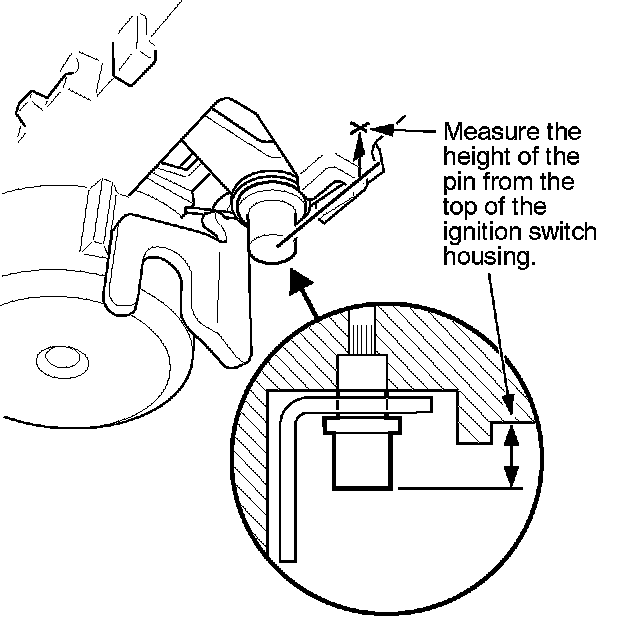 Measure the height of the pin from the top of the ignition switch housing.