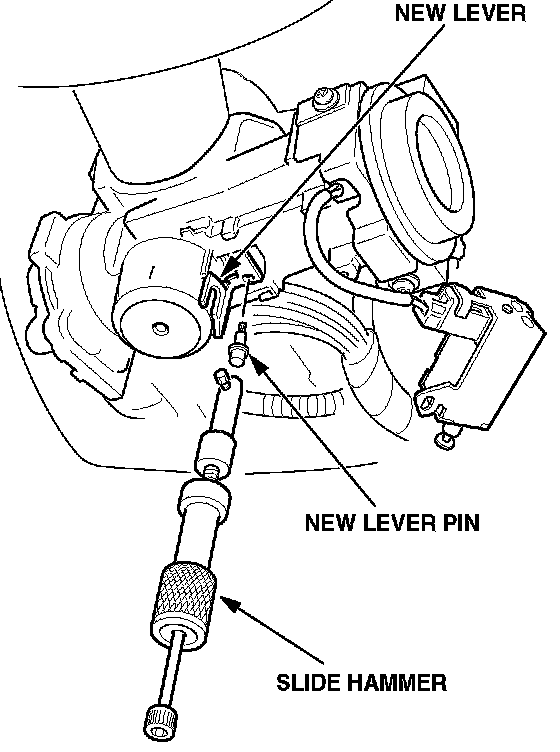 NEW LEVER

NEW LEVER PIN

SLIDE HAMMER