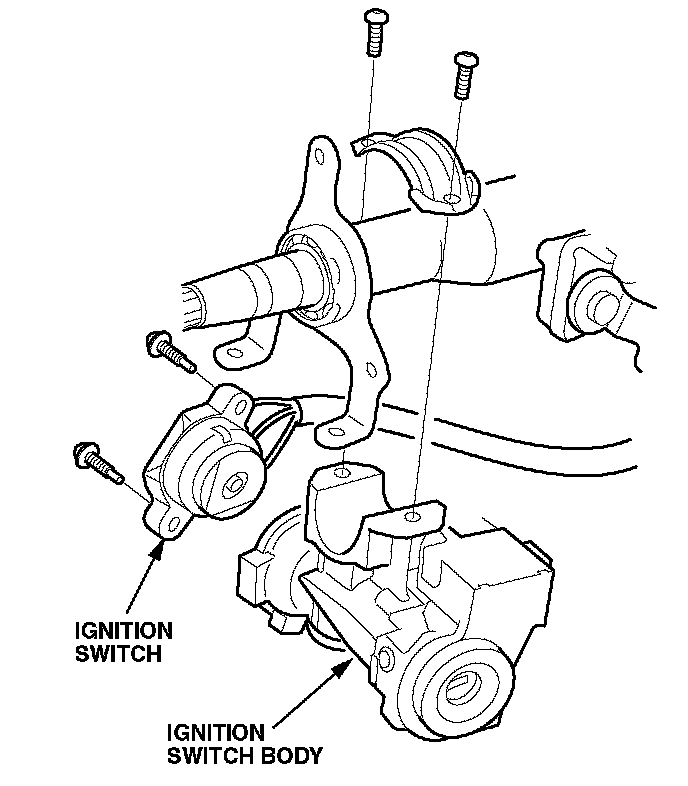 IGNITION SWITCH

IGNITION SWITCH BODY