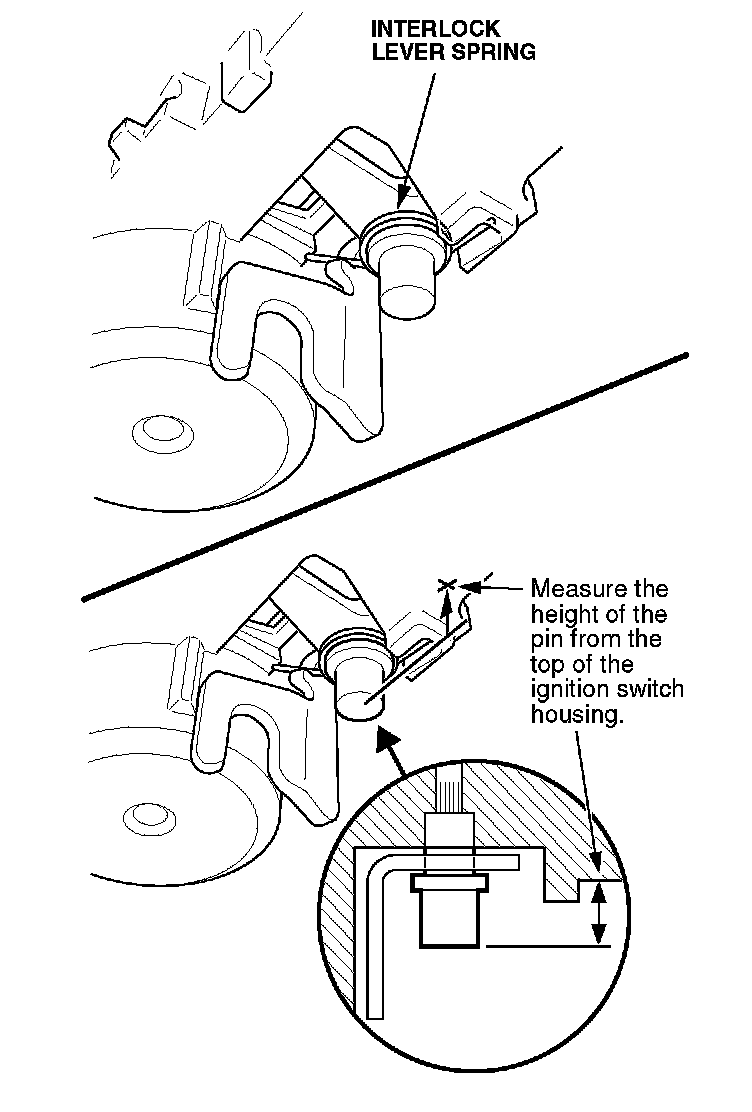 INTERLOCK LEVER SPRING

Measure the height of the pin from the top of the ignition switch housing.