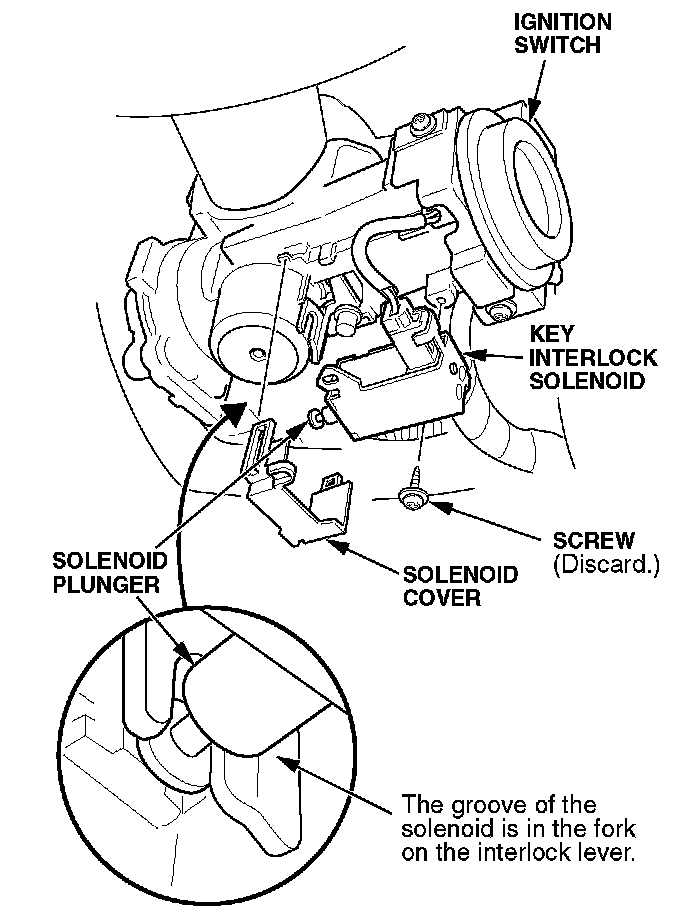 IGNITION SWITCH

KEY INTERLOCK SOLENOID

SCREW (Discard.)

SOLENOID PLUNGER

SOLENOID COVER

The groove of the solenoid is in the fork on the interlock lever.