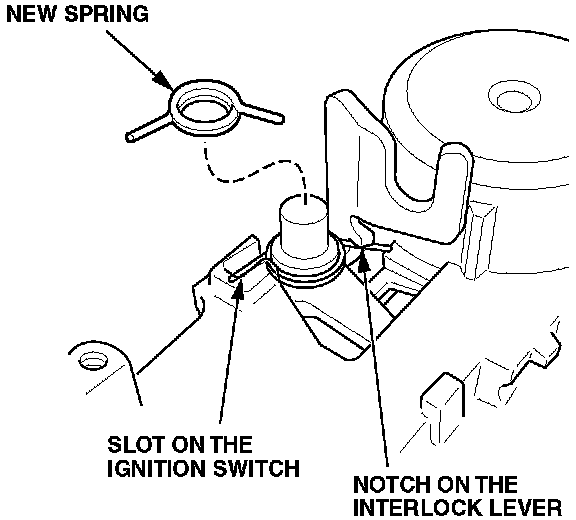 NEW SPRING

SLOT ON THE IGNITION SWITCH

NOTCH ON THE INTERLOCK LEVER