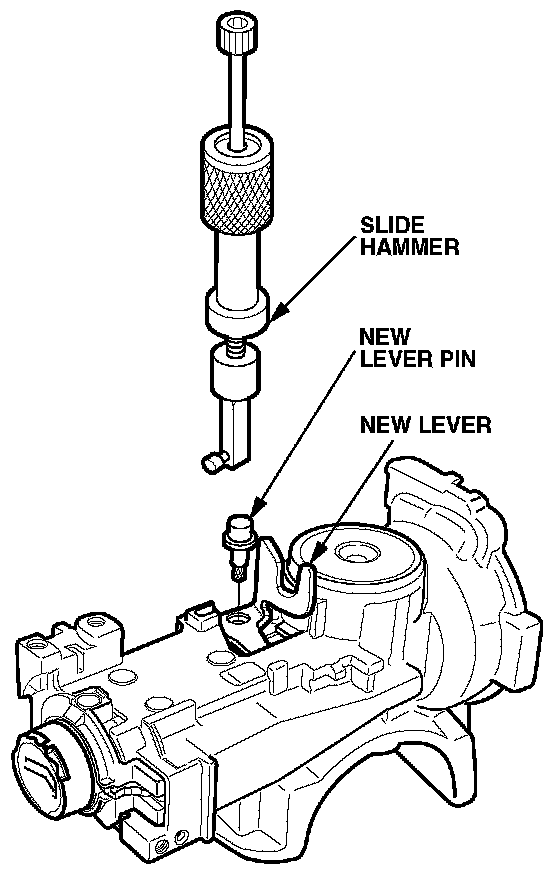 SLIDE HAMMER

NEW LEVER PIN

NEW LEVER