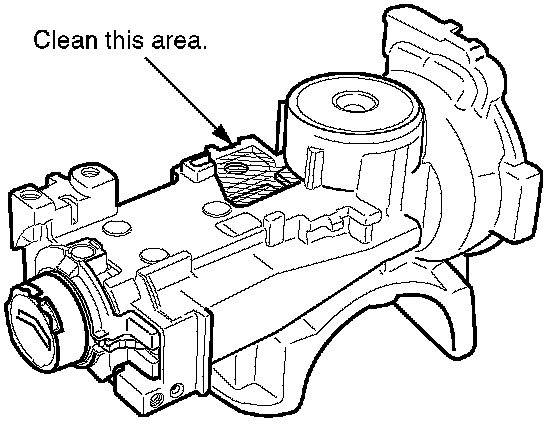 Clean this area.