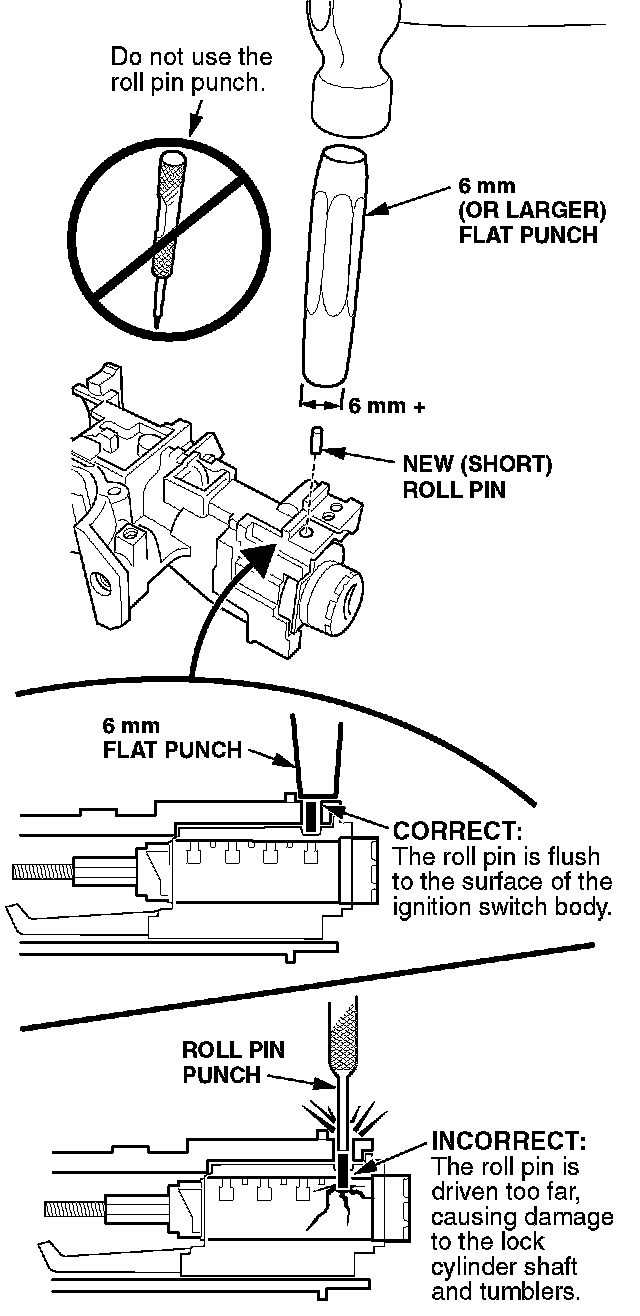 Do not use the roll pin punch.

6 mm (OR LARGER) FLAT PUNCH

6 mm +

NEW (SHORT) ROLL PIN

6 mm FLAT PUNCH

CORRECT: The roll pin is flush to the surface of the ignition switch body.

ROLL PIN PUNCH

INCORRECT: The roll pin is driven too far, causing damage to the lock cylinder shaft and tumblers.