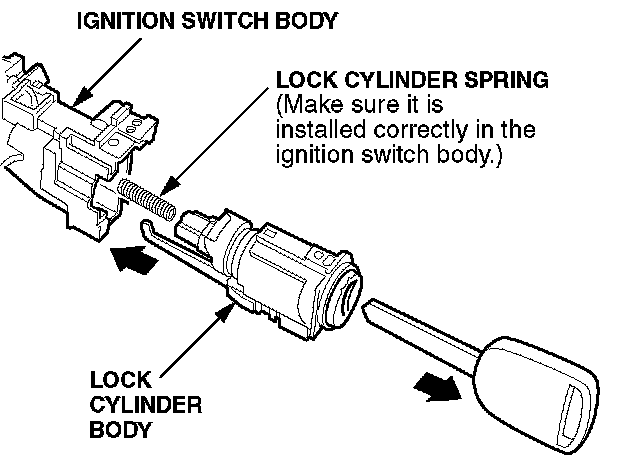 IGNITION SWITCH BODY

LOCK CYLINDER SPRING
(Make sure it is installed correctly in the ignition switch body.)

LOCK
CYLINDER
BODY