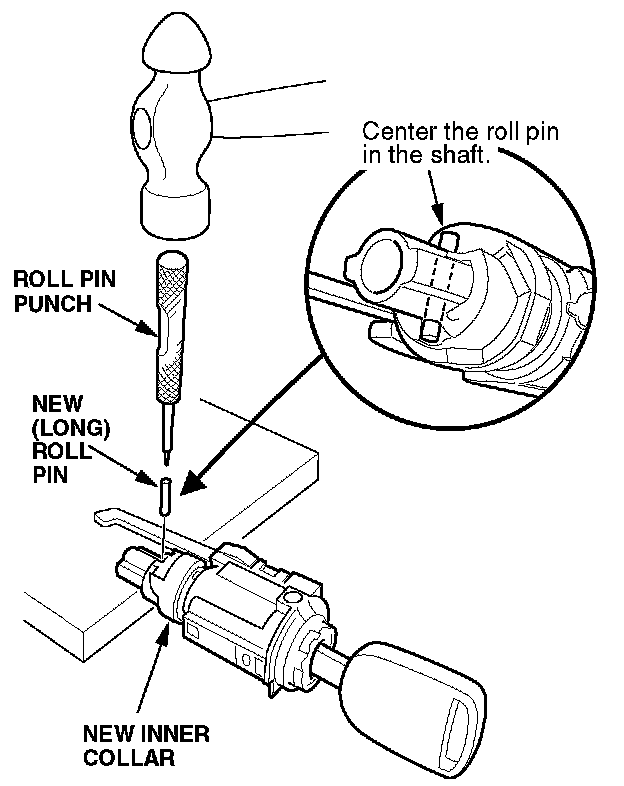 Center the roll pin in the shaft.

ROLL PIN PUNCH

NEW (LONG) ROLL PIN

NEW INNER COLLAR