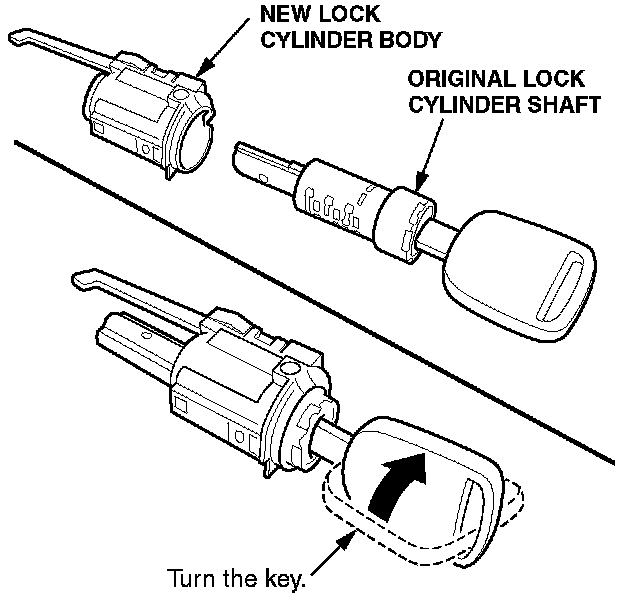 NEW LOCK CYLINDER BODY

ORIGINAL LOCK CYLINDER SHAFT

Turn the key.