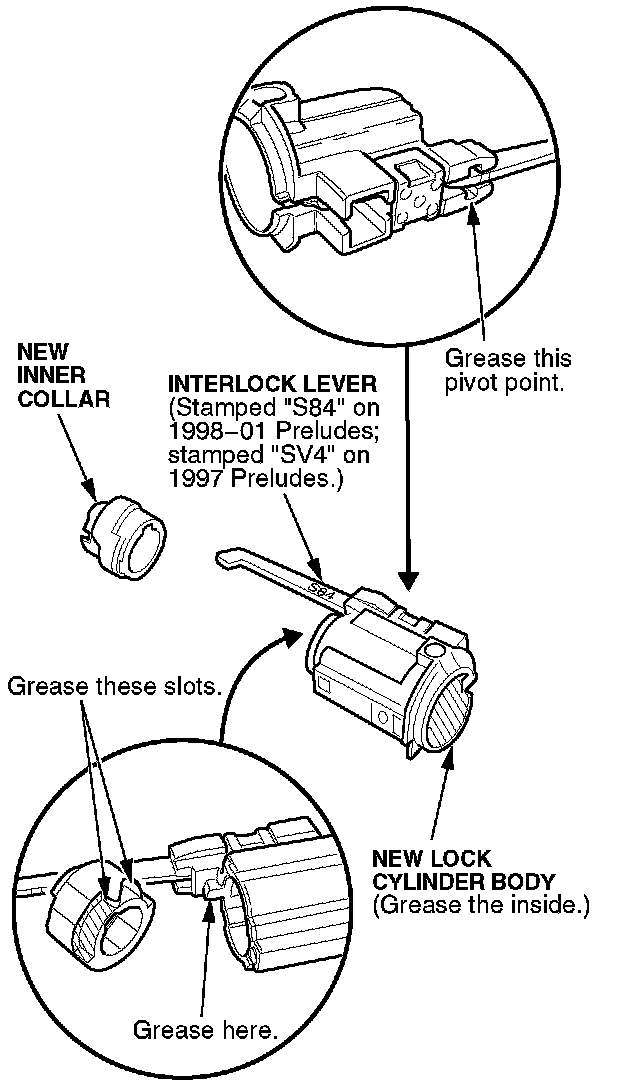 Grease this pivot point.

NEW INNER COLLAR

INTERLOCK LEVER (Stamped "S84" on 1998–01 Preludes; stamped "SV4" on 1997 Preludes.)

S84

Grease these slots.

NEW LOCK CYLINDER BODY (Grease the inside.)

Grease here.