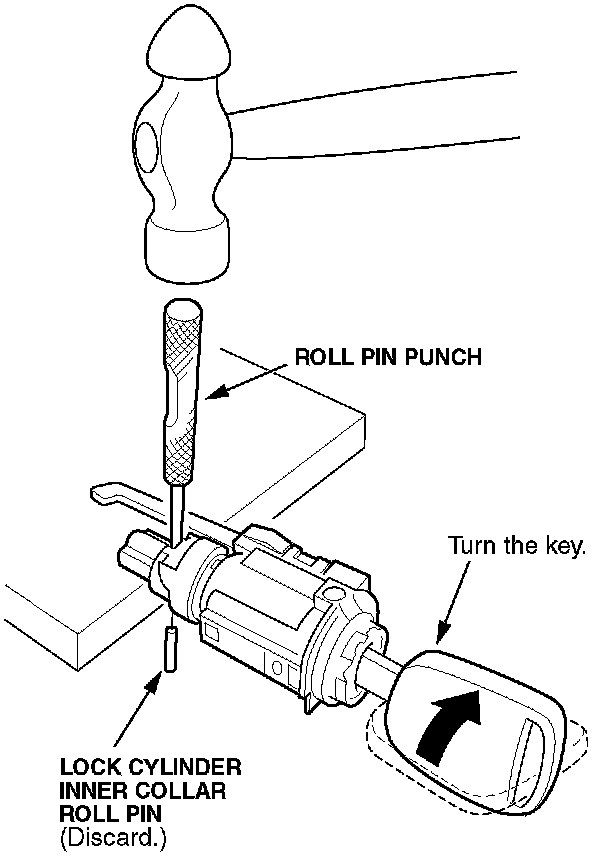 ROLL PIN PUNCH

Turn the key.

LOCK CYLINDER
INNER COLLAR
ROLL PIN
(Discard.)