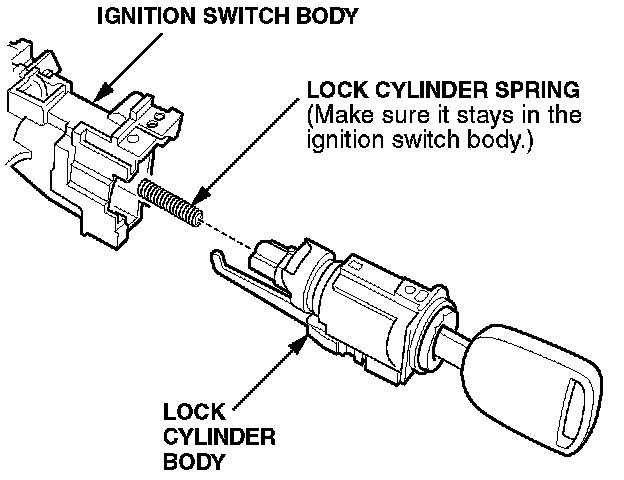 IGNITION SWITCH BODY

LOCK CYLINDER SPRING
(Make sure it stays in the ignition switch body.)

LOCK
CYLINDER
BODY