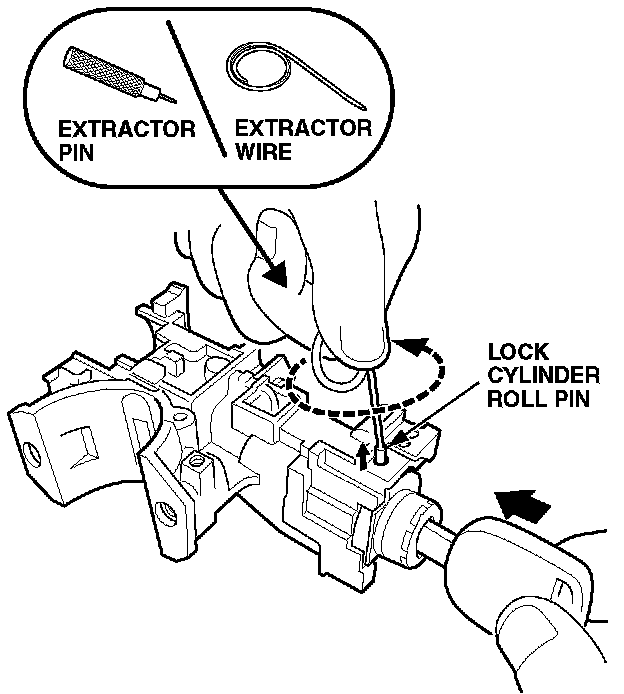 EXTRACTOR PIN

EXTRACTOR WIRE

LOCK CYLINDER ROLL PIN