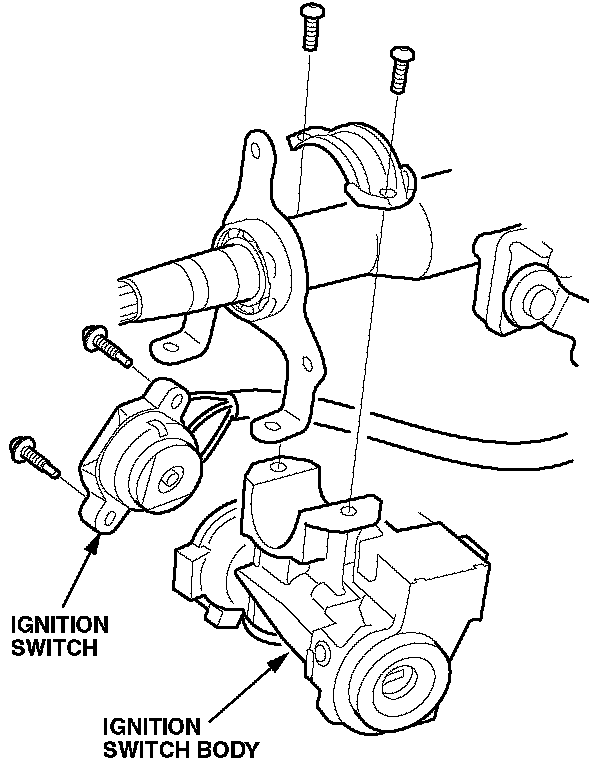 IGNITION SWITCH

IGNITION SWITCH BODY