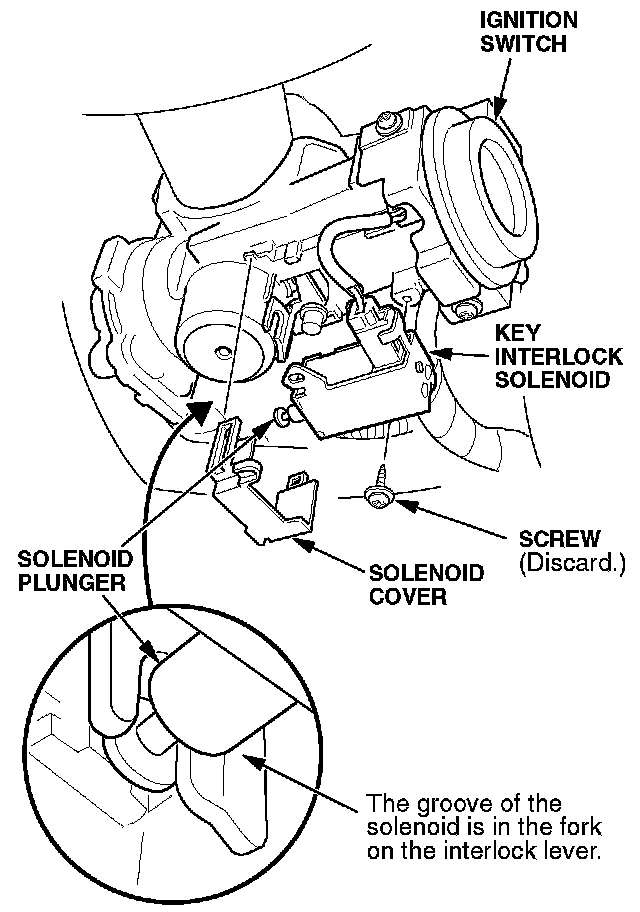 IGNITION SWITCH

KEY INTERLOCK SOLENOID

SCREW (Discard.)

SOLENOID PLUNGER

SOLENOID COVER

The groove of the solenoid is in the fork on the interlock lever.