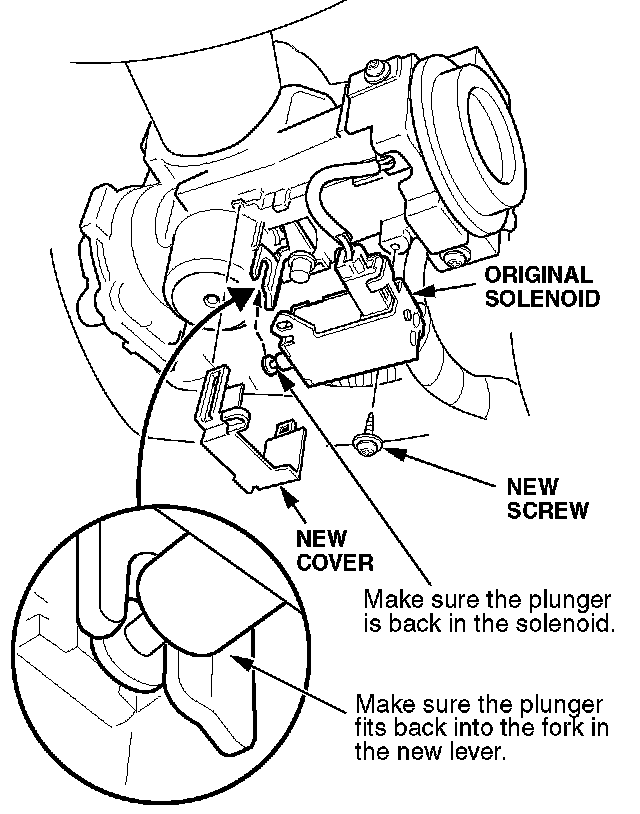 ORIGINAL SOLENOID

NEW SCREW

NEW COVER

Make sure the plunger is back in the solenoid.

Make sure the plunger fits back into the fork in the new lever.