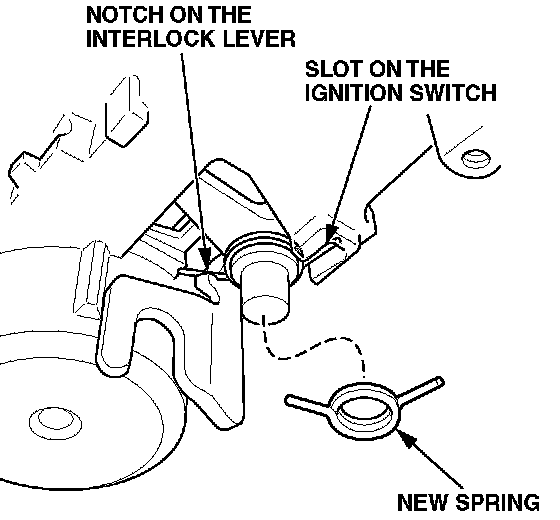 NOTCH ON THE INTERLOCK LEVER

SLOT ON THE IGNITION SWITCH

NEW SPRING