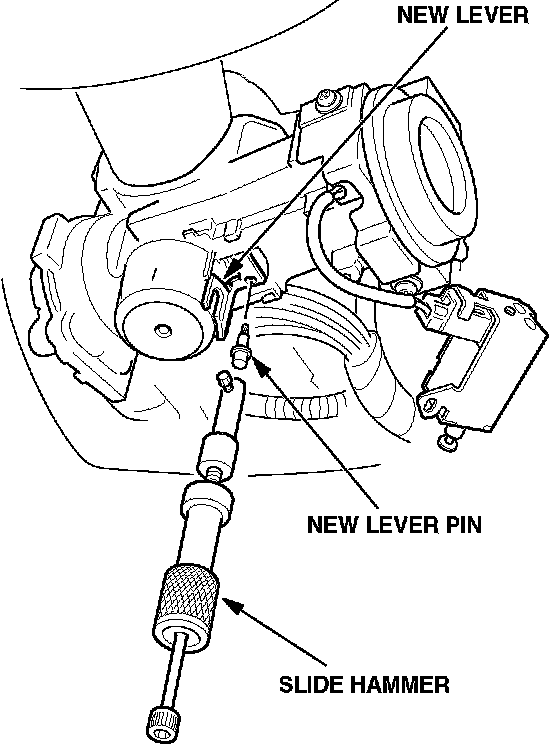 NEW LEVER

NEW LEVER PIN

SLIDE HAMMER