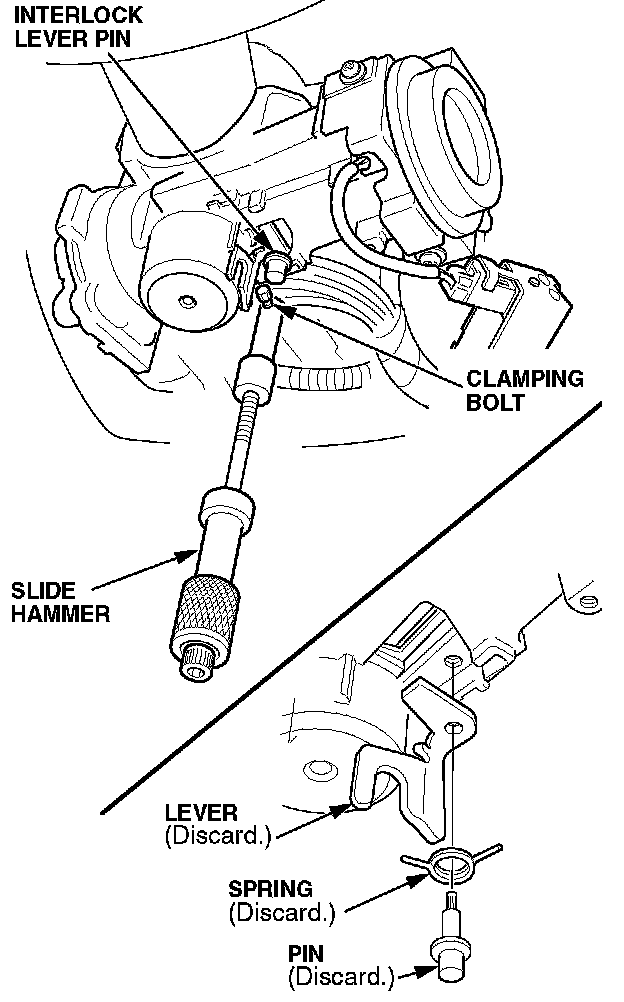 INTERLOCK LEVER PIN

CLAMPING BOLT

SLIDE HAMMER

LEVER (Discard.)

SPRING (Discard.)

PIN (Discard.)