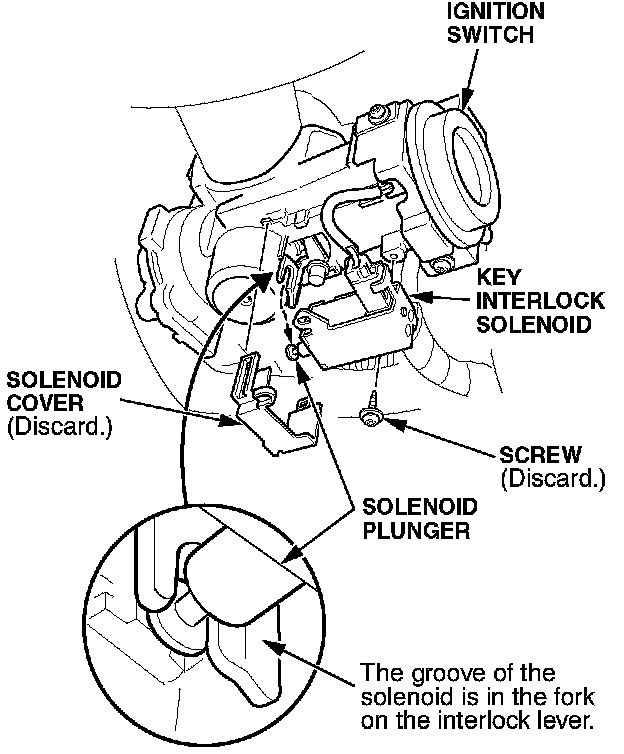 IGNITION SWITCH

KEY INTERLOCK SOLENOID

SOLENOID COVER (Discard.)

SCREW (Discard.)

SOLENOID PLUNGER

The groove of the solenoid is in the fork on the interlock lever.