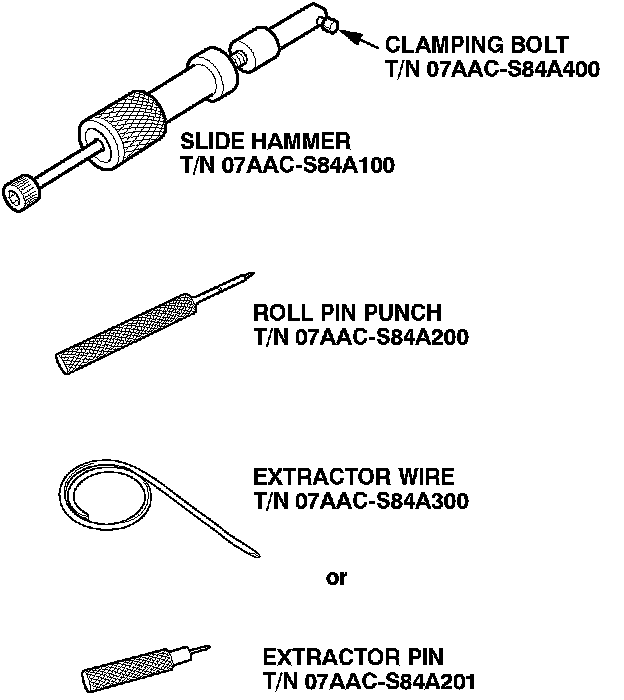 CLAMPING BOLT
T/N 07AAC-S84A400

SLIDE HAMMER
T/N 07AAC-S84A100

ROLL PIN PUNCH
T/N 07AAC-S84A200

EXTRACTOR WIRE
T/N 07AAC-S84A300

or

EXTRACTOR PIN
T/N 07AAC-S84A201