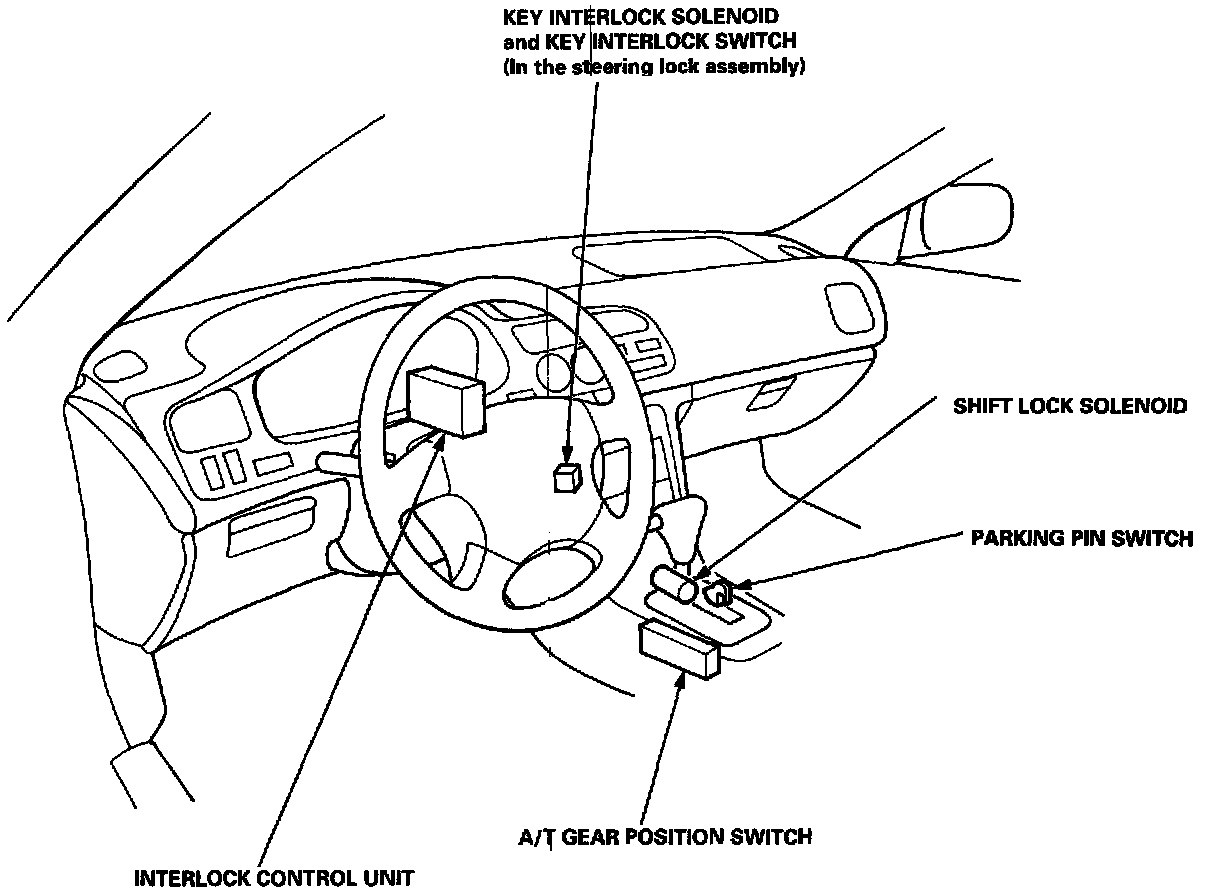 KEY INTERLOCK SOLENOID
and KEY INTERLOCK SWITCH
(In the steering lock assembly)

SHIFT LOCK SOLENOID

PARKING PIN SWITCH

A/T GEAR POSITION SWITCH

INTERLOCK CONTROL UNIT