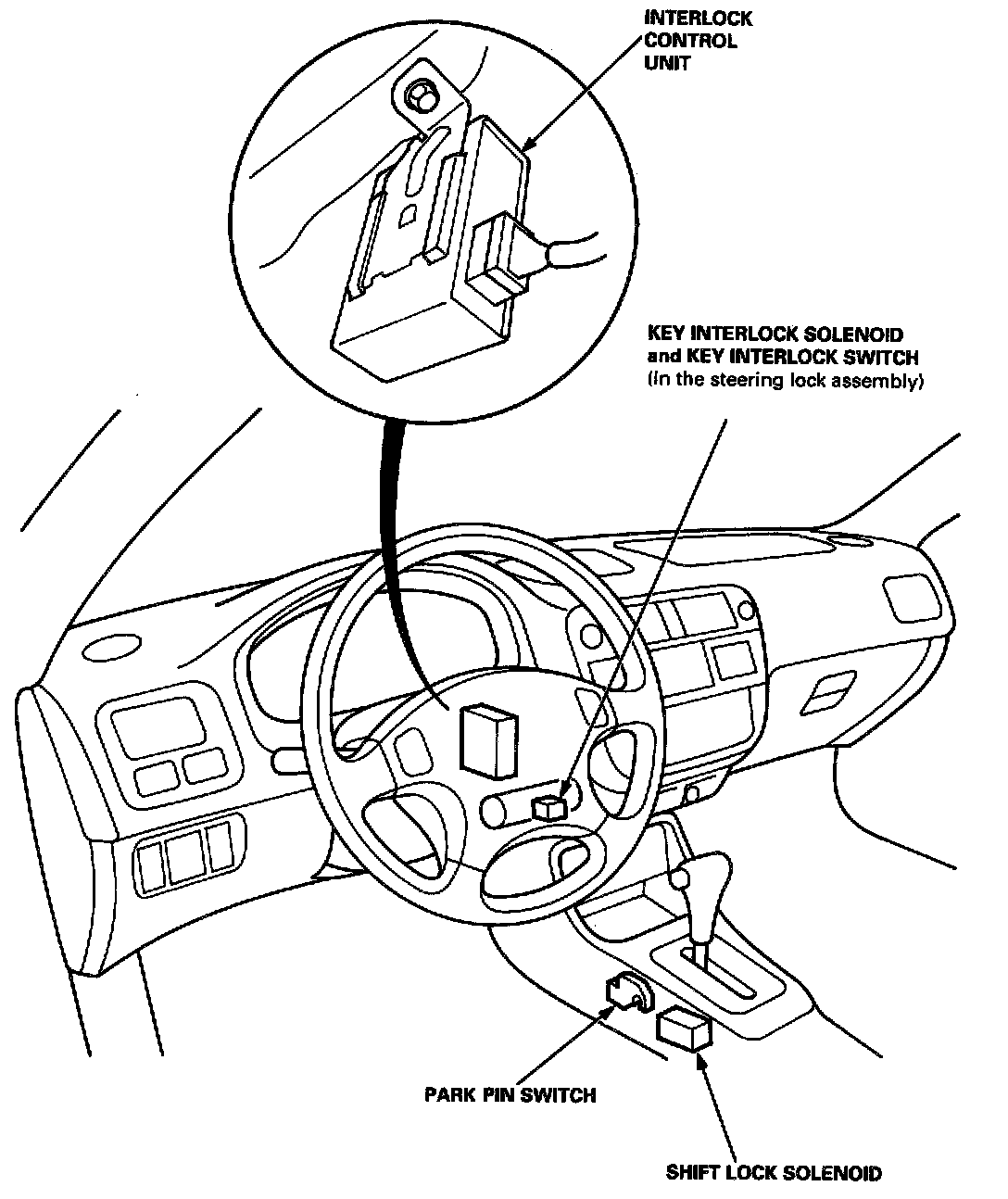 INTERLOCK CONTROL UNIT

KEY INTERLOCK SOLENOID and KEY INTERLOCK SWITCH (In the steering lock assembly)

PARK PIN SWITCH

SHIFT LOCK SOLENOID