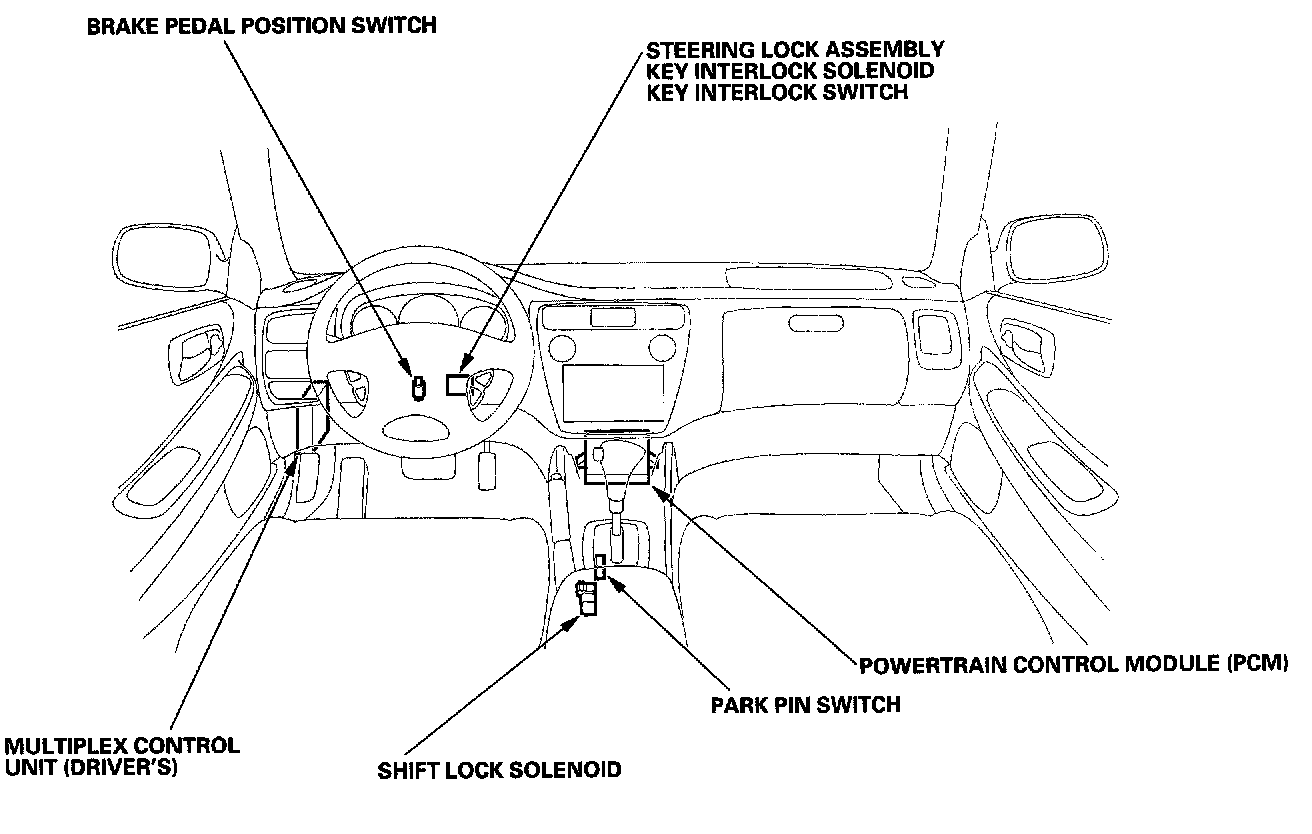 BRAKE PEDAL POSITION SWITCH

STEERING LOCK ASSEMBLY
KEY INTERLOCK SOLENOID
KEY INTERLOCK SWITCH

POWERTRAIN CONTROL MODULE (PCM)

PARK PIN SWITCH

MULTIPLEX CONTROL UNIT (DRIVER'S)

SHIFT LOCK SOLENOID