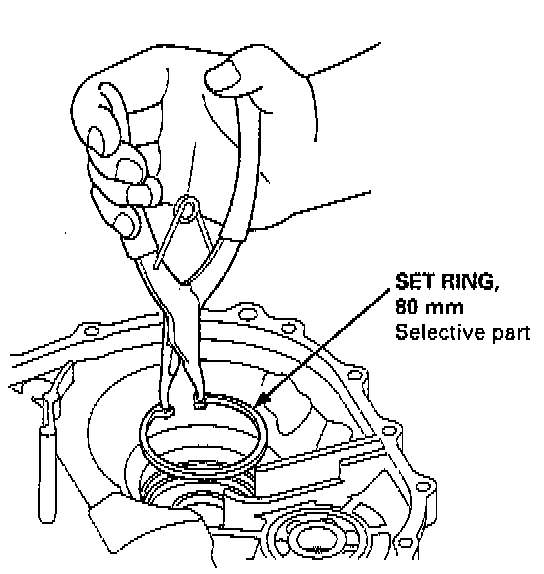 SET RING,
80 mm
Selective part