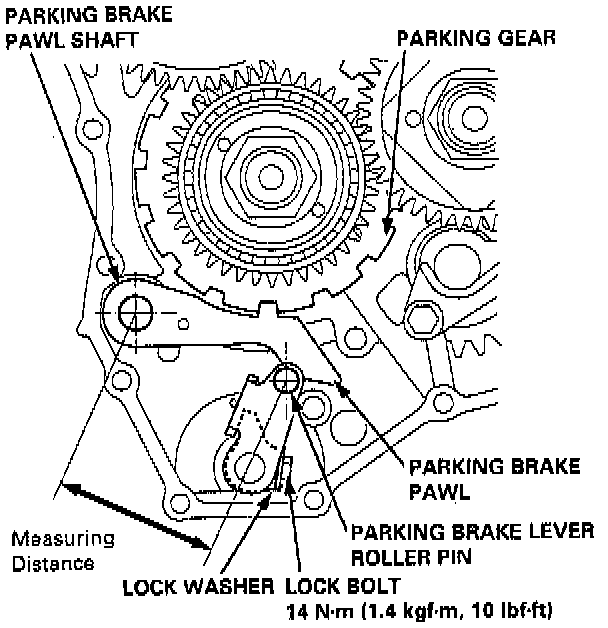 PARKING BRAKE PAWL SHAFT

PARKING GEAR

PARKING BRAKE PAWL

PARKING BRAKE LEVER ROLLER PIN

Measuring Distance

LOCK WASHER

LOCK BOLT
14 N·m (1.4 kgf·m, 10 lbf·ft)