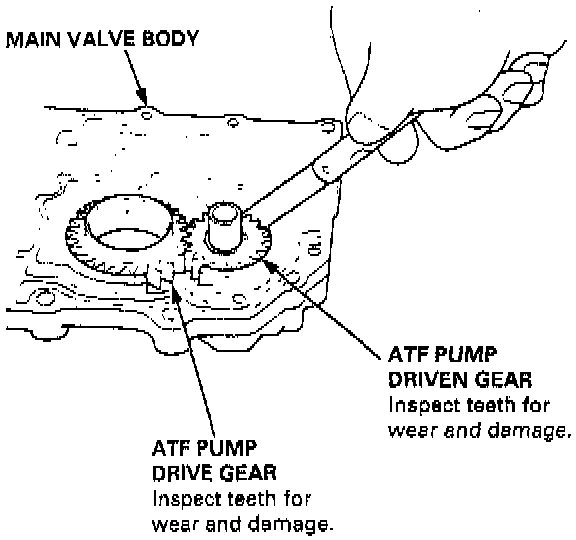 MAIN VALVE BODY

ATF PUMP
DRIVEN GEAR
Inspect teeth for wear and damage.

ATF PUMP
DRIVE GEAR
Inspect teeth for wear and damage.