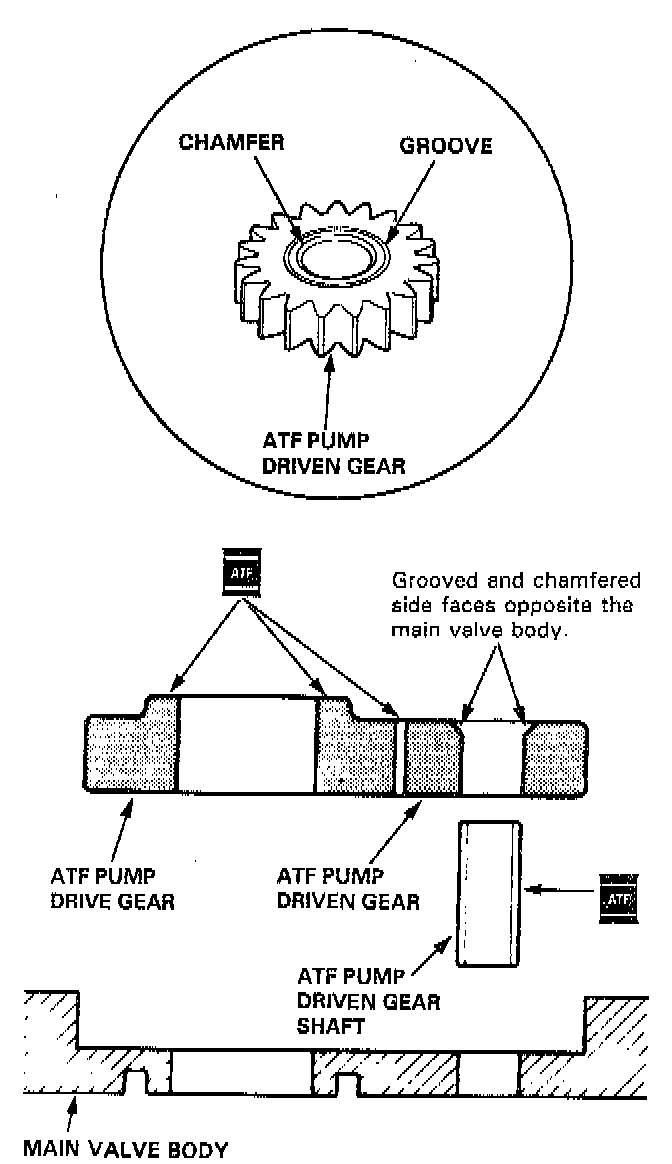 CHAMFER
GROOVE
ATF PUMP DRIVEN GEAR

ATF

Grooved and chamfered side faces opposite the main valve body.

ATF PUMP DRIVE GEAR
ATF PUMP DRIVEN GEAR

ATF

ATF PUMP DRIVEN GEAR SHAFT

MAIN VALVE BODY