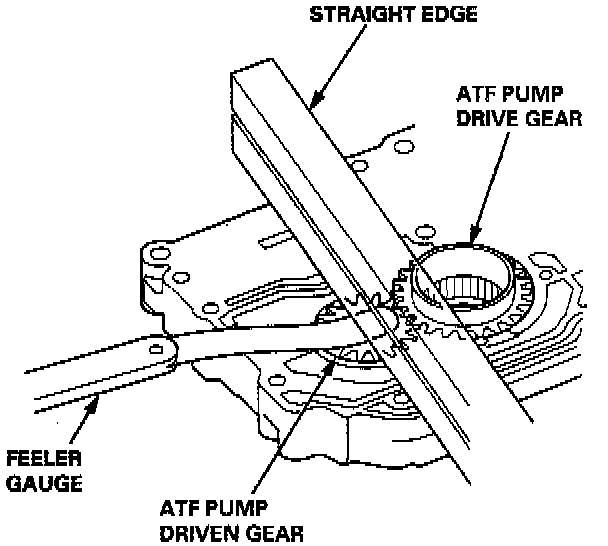 STRAIGHT EDGE

ATF PUMP
DRIVE GEAR

FEELER
GAUGE

ATF PUMP
DRIVEN GEAR