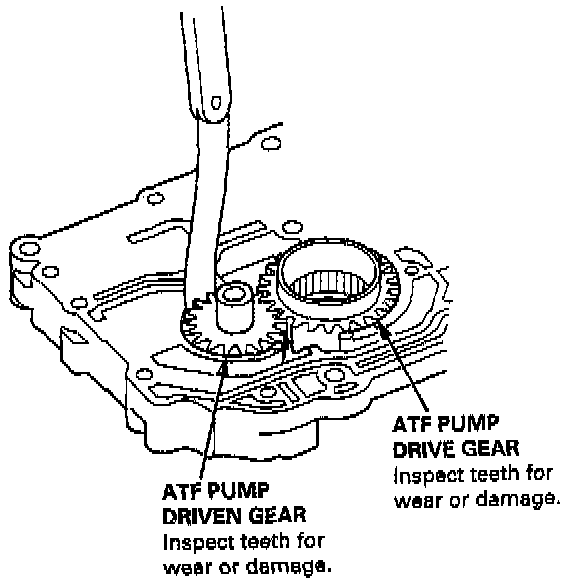 ATF PUMP DRIVE GEAR
Inspect teeth for wear or damage.

ATF PUMP DRIVEN GEAR
Inspect teeth for wear or damage.